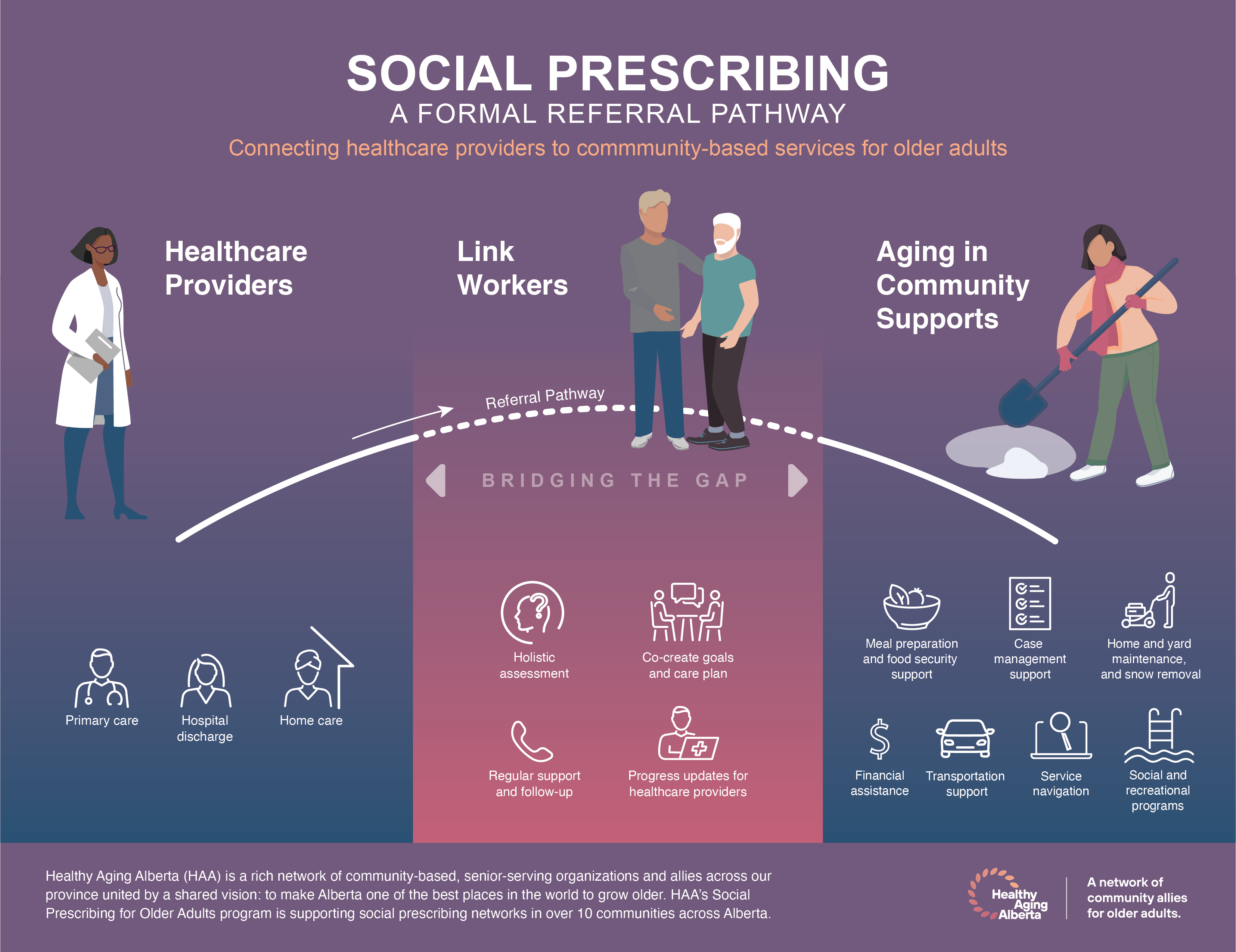 SOCIAL PRESCRIBING
A FORMAL REFERRAL PATHWAY
Connecting healthcare providers to commmunity-based services for older adults

Healthcare Providers

Link Workers

Aging in Community Supports

Referral Pathway

BRIDGING THE GAP

Primary care

Hospital discharge

Home care

Holistic assessment

Co-create goals and care plan

Regular support and follow-up

Progress updates for healthcare providers

Meal preparation and food security support

Case management support

Home and yard maintenance, and snow removal

Financial assistance

Transportation support

Service navigation

Social and recreational programs

Healthy Aging Alberta (HAA) is a rich network of community-based, senior-serving organizations and allies across our province united by a shared vision: to make Alberta one of the best places in the world to grow older. HAA's Social Prescribing for Older Adults program is supporting social prescribing networks in over 10 communities across Alberta.

Healthy Aging Alberta

A network of community allies for older adults.